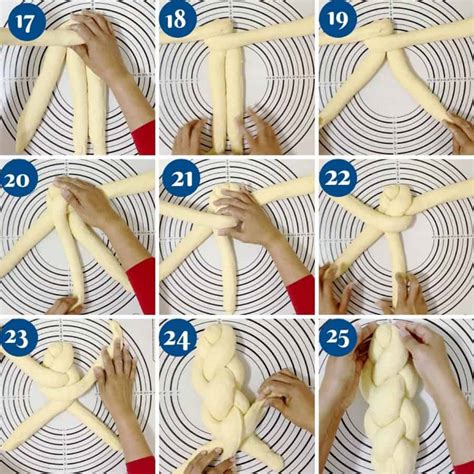 17
18
19
20
21
22
23
24
25