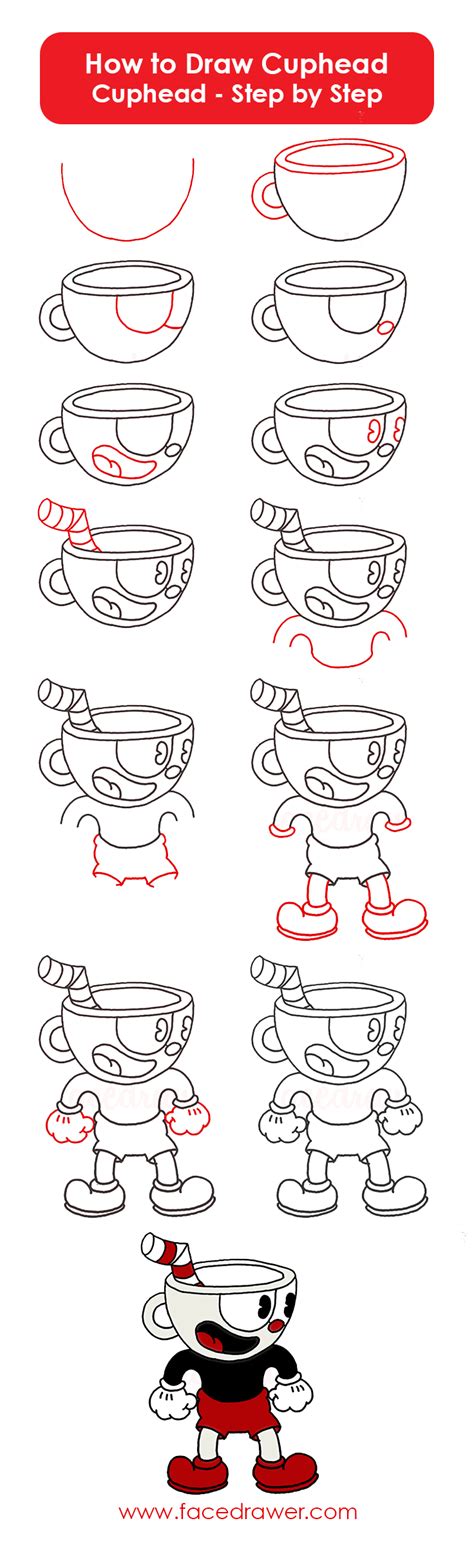 How to Draw Cuphead
Cuphead - Step by Step

www.facedrawer.com