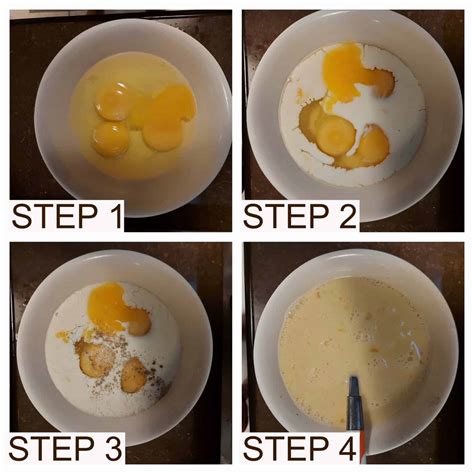 STEP 1

STEP 2

STEP 3

STEP 4