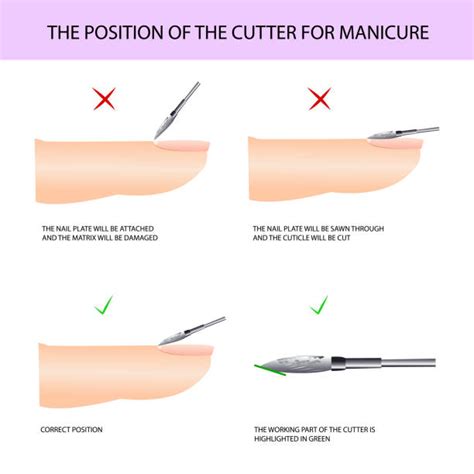 THE POSITION OF THE CUTTER FOR MANICURE

THE NAIL PLATE WILL BE ATTACHED AND THE MATRIX WILL BE DAMAGED

THE NAIL PLATE WILL BE SAWN THROUGH AND THE CUTICLE WILL BE CUT

CORRECT POSITION

THE WORKING PART OF THE CUTTER IS HIGHLIGHTED IN GREEN