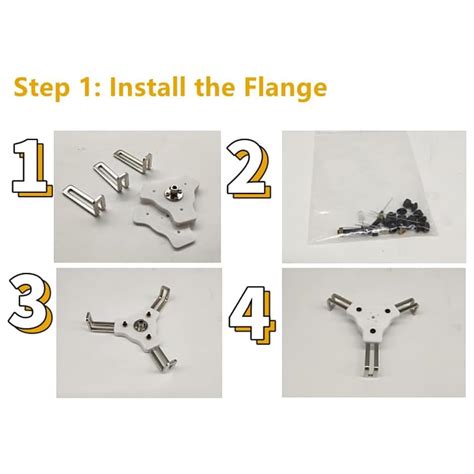 Step 1: Install the Flange

1

2

3

4