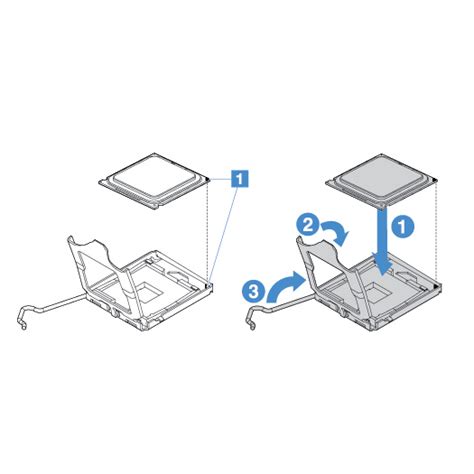 1

2

1

3