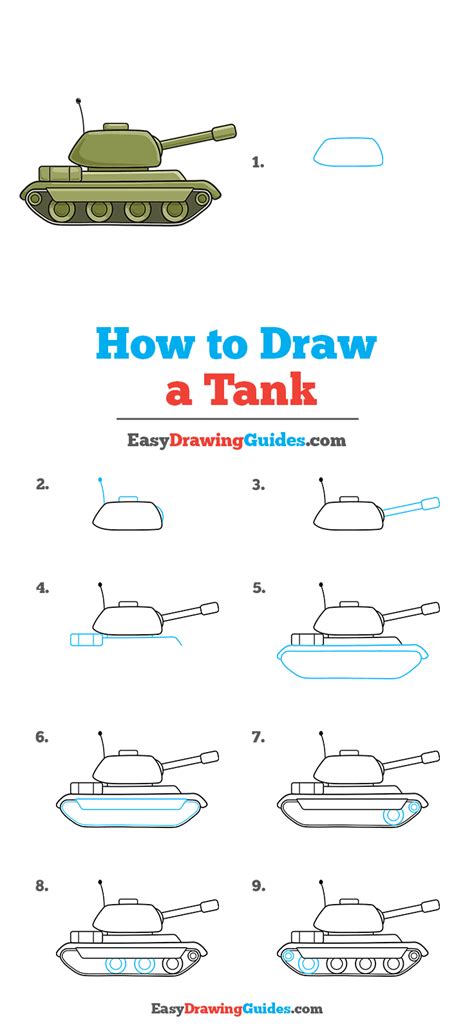 1.

How to Draw a Tank

EasyDrawingGuides.com

2.

3.

4.

5.

6.

7.

8.

9.

EasyDrawingGuides.com