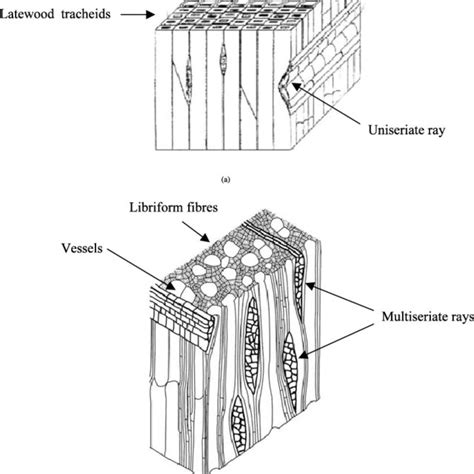 Latewood tracheids

Uniseriate ray

(a)

Libriform fibres

Vessels

Multiseriate rays