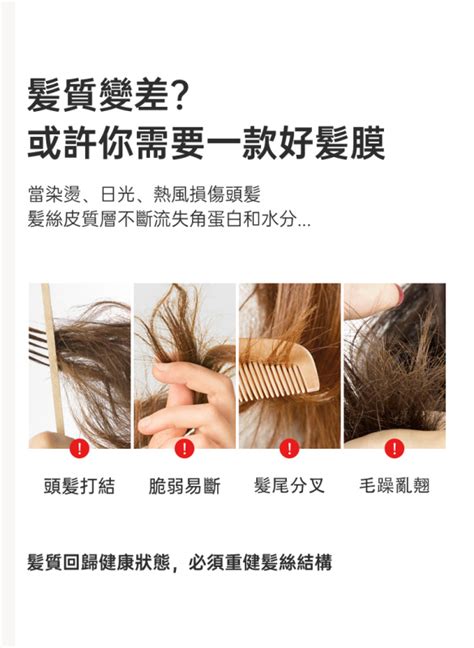 髮質變差?
或許你需要一款好髮膜

當染燙、日光、熱風損傷頭髮
髮絲皮質層不斷流失角蛋白和水分...

!
!
!
!

頭髮打結 脆弱易斷 髮尾分叉 毛躁亂翹

髮質回歸健康狀態，必須重健髮絲結構