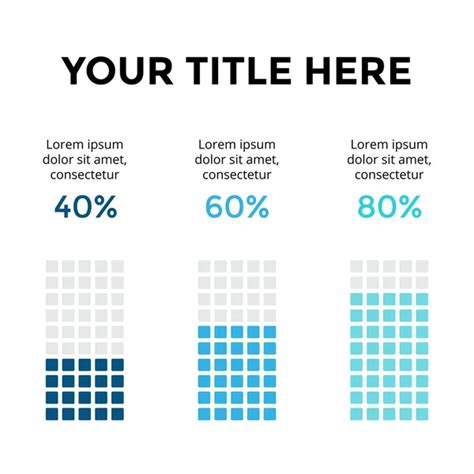 YOUR TITLE HERE

Lorem ipsum dolor sit amet, consectetur

40%

Lorem ipsum dolor sit amet, consectetur

60%

Lorem ipsum dolor sit amet, consectetur

80%