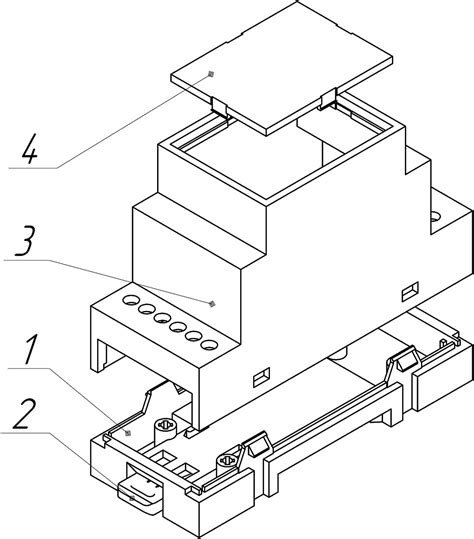 4

3

1

2