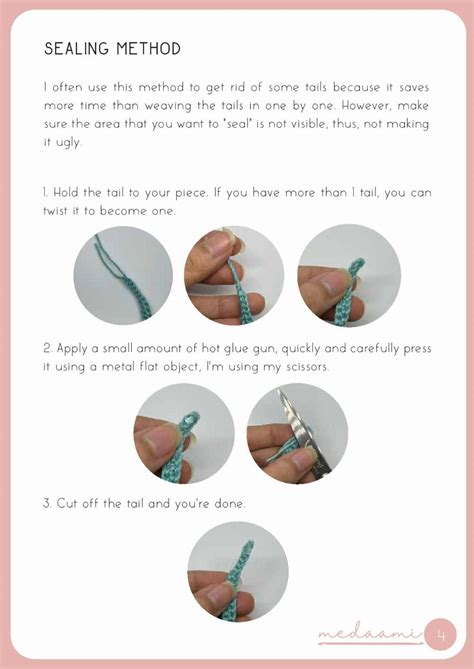 SEALING METHOD

I often use this method to get rid of some tails because it saves more time than weaving the tails in one by one. However, make sure the area that you want to "seal" is not visible, thus, not making it ugly.

1. Hold the tail to your piece. If you have more than 1 tail, you can twist it to become one.

2. Apply a small amount of hot glue gun, quickly and carefully press it using a metal flat object, I'm using my scissors.

3. Cut off the tail and you're done.

medaami 4