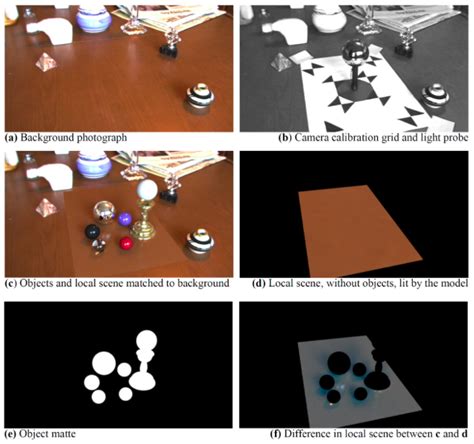 (a) Background photograph

(b) Camera calibration grid and light probe

(c) Objects and local scene matched to background

(d) Local scene, without objects, lit by the model

(e) Object matte

(f) Difference in local scene between c and d