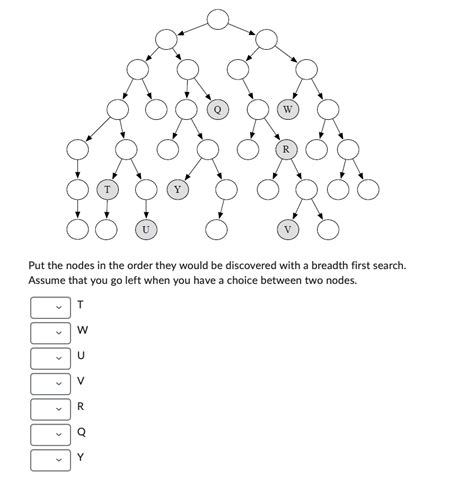 Q W
R
T Y
U V

Put the nodes in the order they would be discovered with a breadth first search. Assume that you go left when you have a choice between two nodes.

T
W
U
V
R
Q
Y