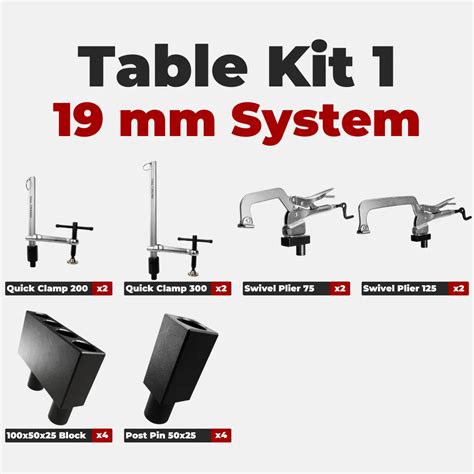 Table Kit 1
19 mm System

Quick Clamp 200 x2
Quick Clamp 300 x2
Swivel Plier 75 x2
Swivel Plier 125 x2

100x50x25 Block x4
Post Pin 50x25 x4