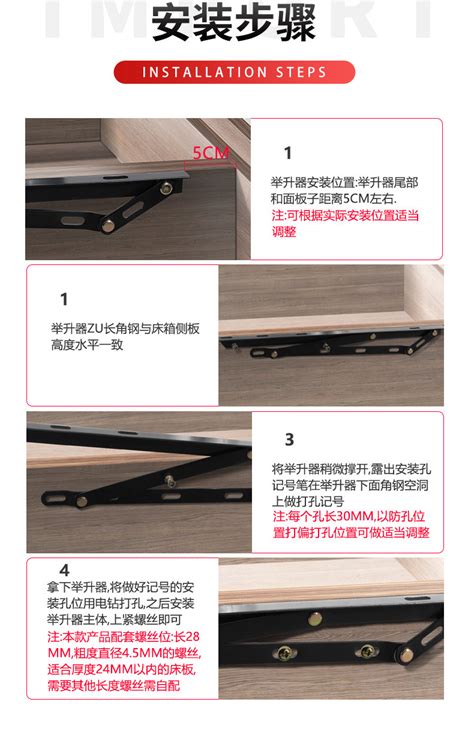 安装步骤

INSTALLATION STEPS

5CM

1

举升器安装位置:举升器尾部和面板子距离5CM左右.

注:可根据实际安装位置适当调整

1

举升器ZU长角钢与床箱侧板高度水平一致

3

将举升器稍微撑开,露出安装孔记号笔在举升器下面角钢空洞上做打孔记号

注:每个孔长30MM,以防孔位置打偏打孔位置可做适当调整

4

拿下举升器,将做好记号的安装孔位用电钻打孔,之后安装举升器主体,上紧螺丝即可

注:本款产品配套螺丝位:长28MM,粗度直径4.5MM的螺丝,适合厚度24MM以内的床板,需要其他长度螺丝需自配