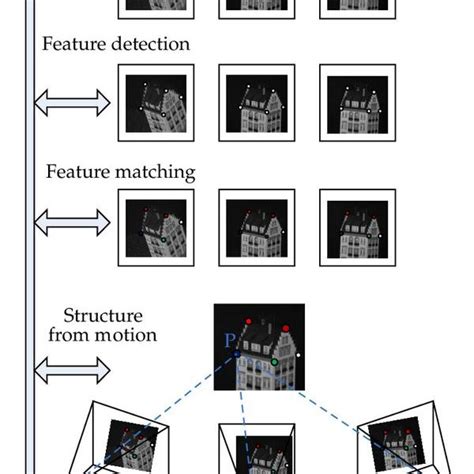 Feature detection

Feature matching

Structure from motion

P