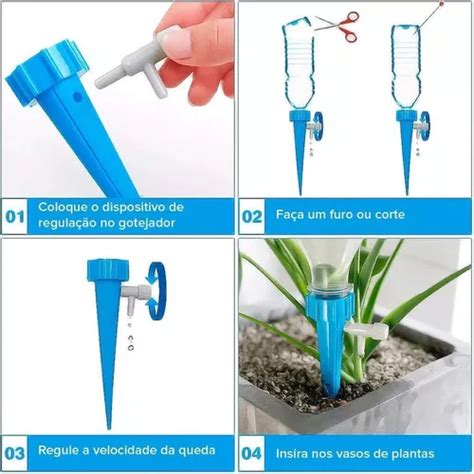 01 Coloque o dispositivo de regulação no gotejador

02 Faça um furo ou corte

03 Regule a velocidade da queda

04 Insira nos vasos de plantas