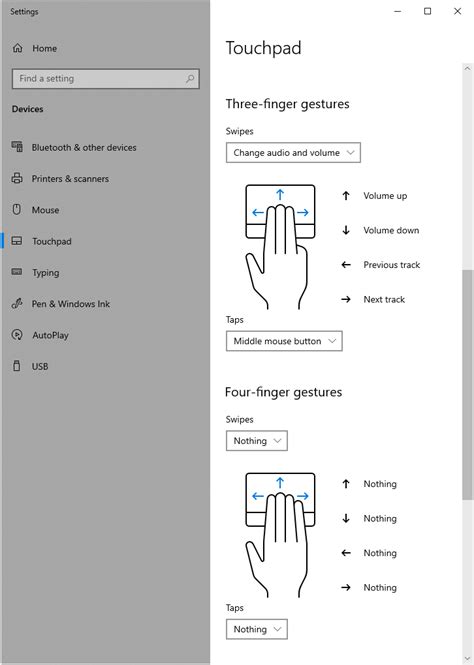 Settings

Home

Find a setting

Devices

Bluetooth & other devices

Printers & scanners

Mouse

Touchpad

Typing

Pen & Windows Ink

AutoPlay

USB

Touchpad

Three-finger gestures

Swipes

Change audio and volume

↑ Volume up

↓ Volume down

← Previous track

→ Next track

Taps

Middle mouse button

Four-finger gestures

Swipes

Nothing

↑ Nothing

↓ Nothing

← Nothing

→ Nothing

Taps

Nothing