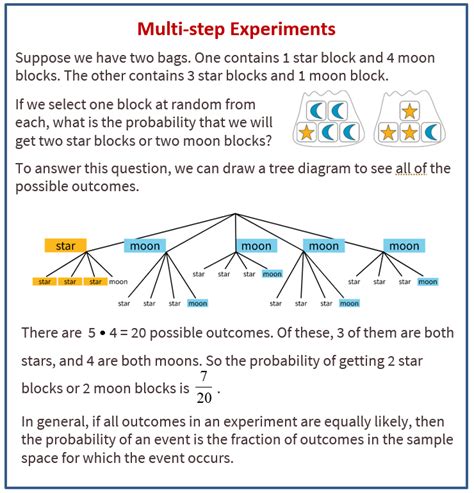 Multi-step Experiments

Suppose we have two bags. One contains 1 star block and 4 moon blocks. The other contains 3 star blocks and 1 moon block.

If we select one block at random from each, what is the probability that we will get two star blocks or two moon blocks?

To answer this question, we can draw a tree diagram to see all of the possible outcomes.

star
moon
moon
moon
moon

star star star moon
star star star moon
star star star moon
star star star moon
star star star moon

There are $5 \cdot 4 = 20$ possible outcomes. Of these, 3 of them are both stars, and 4 are both moons. So the probability of getting 2 star blocks or 2 moon blocks is $\frac{7}{20}$.

In general, if all outcomes in an experiment are equally likely, then the probability of an event is the fraction of outcomes in the sample space for which the event occurs.