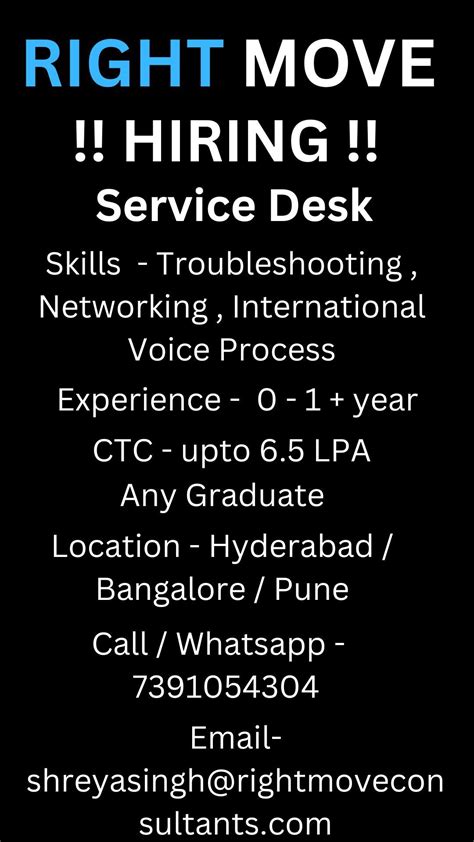 RIGHT MOVE

!! HIRING !!

Service Desk

Skills - Troubleshooting , Networking , International Voice Process

Experience - 0 - 1 + year

CTC - upto 6.5 LPA

Any Graduate

Location - Hyderabad / Bangalore / Pune

Call / Whatsapp - 7391054304

Email- shreyasingh@rightmoveconsultants.com