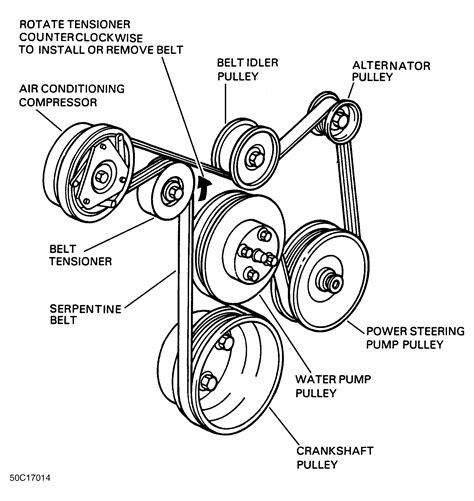 ROTATE TENSIONER COUNTERCLOCKWISE TO INSTALL OR REMOVE BELT

BELT IDLER PULLEY

ALTERNATOR PULLEY

AIR CONDITIONING COMPRESSOR

BELT TENSIONER

SERPENTINE BELT

POWER STEERING PUMP PULLEY

WATER PUMP PULLEY

CRANKSHAFT PULLEY

50C17014