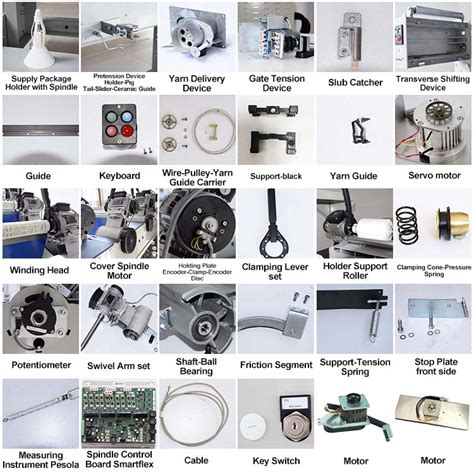 Supply Package Holder with Spindle

Pretension Device Holder-Pig Tail-Slider-Ceramic Guide

Yarn Delivery Device

Gate Tension Device

Slub Catcher

Transverse Shifting Device

Guide

Keyboard

Wire-Pulley-Yarn Guide Carrier

Support-black

Yarn Guide

Servo motor

Winding Head

Cover Spindle Motor

Holding Plate Encoder-Clamp-Encoder Disc

Clamping Lever set

Holder Support Roller

Clamping Cone-Pressure Spring

Potentiometer

Swivel Arm set

Shaft-Ball Bearing

Friction Segment

Support-Tension Spring

Stop Plate front side

Measuring Instrument Pesola

Spindle Control Board Smartflex

Cable

Key Switch

Motor

Motor