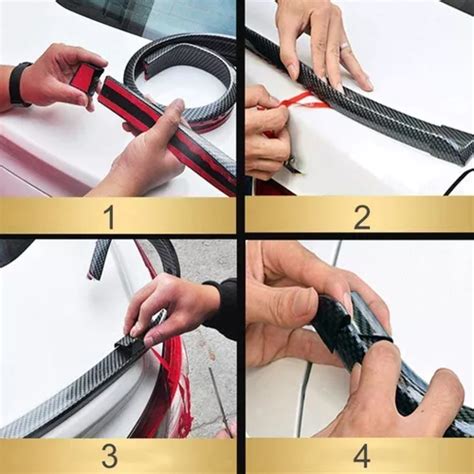 1

2

3

4