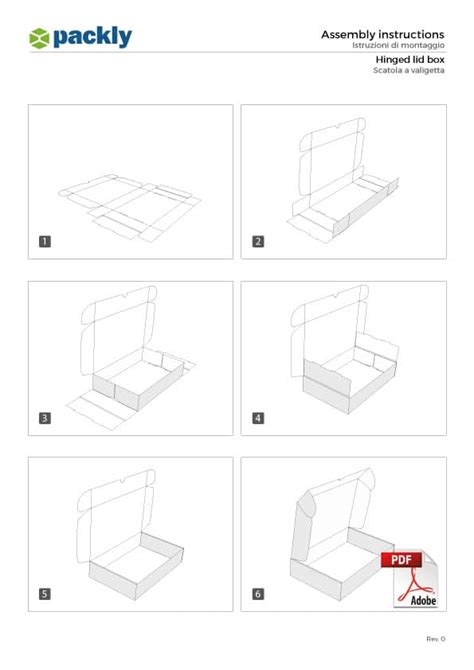 packly

Assembly instructions
Istruzioni di montaggio

Hinged lid box
Scatola a valigetta

1

2

3

4

5

6

PDF

Adobe

Rev. 0