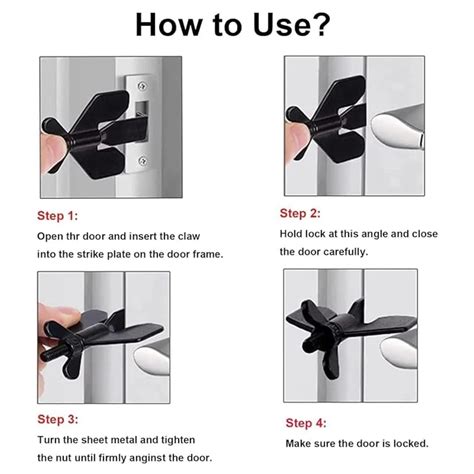 How to Use?

Step 1:

Open thr door and insert the claw into the strike plate on the door frame.

Step 2:

Hold lock at this angle and close the door carefully.

Step 3:

Turn the sheet metal and tighten the nut until firmly anginst the door.

Step 4:

Make sure the door is locked.