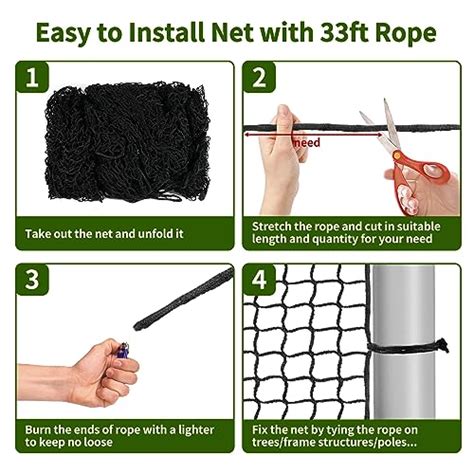 Easy to Install Net with 33ft Rope

1

Take out the net and unfold it

2

need

Stretch the rope and cut in suitable length and quantity for your need

3

Burn the ends of rope with a lighter to keep no loose

4

Fix the net by tying the rope on trees/frame structures/poles...