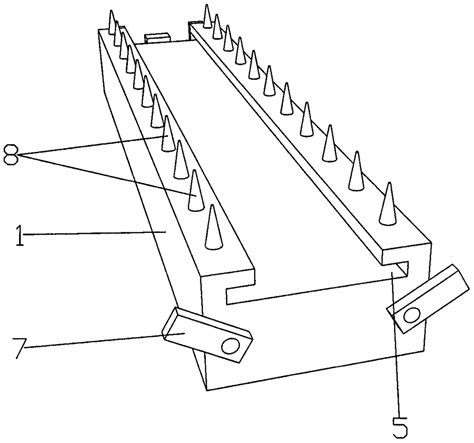 8
1
7
5