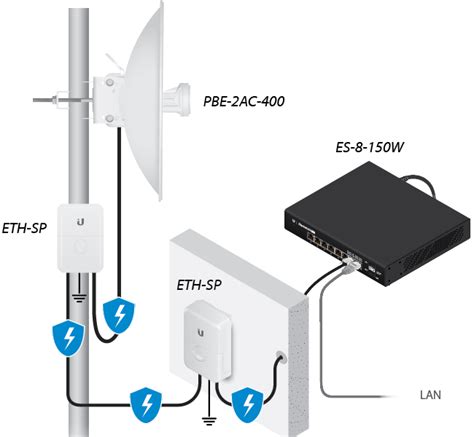 PBE-2AC-400

ES-8-150W

ETH-SP

ETH-SP

LAN