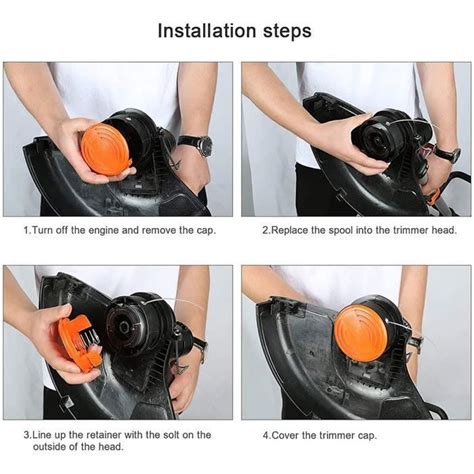 Installation steps

1.Turn off the engine and remove the cap.

2.Replace the spool into the trimmer head.

3.Line up the retainer with the solt on the outside of the head.

4.Cover the trimmer cap.