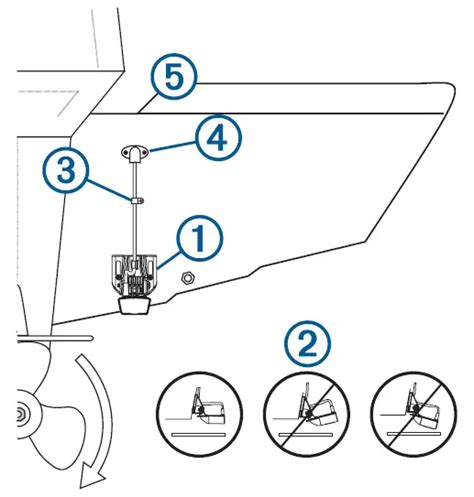 5
4
3
1
2