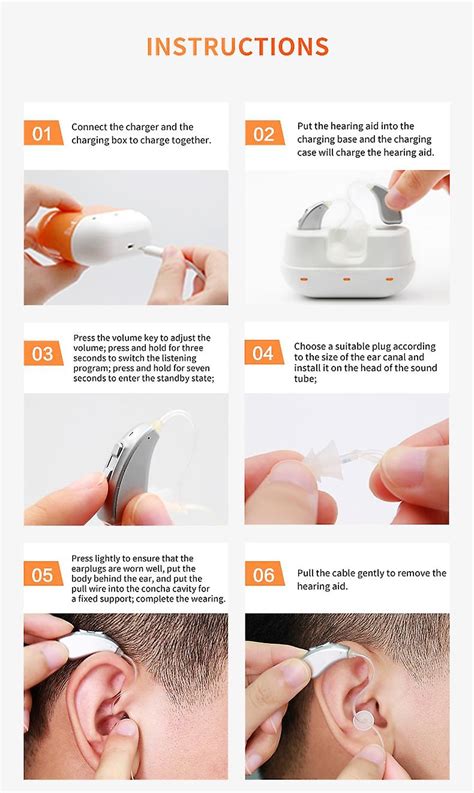 INSTRUCTIONS

01 Connect the charger and the charging box to charge together.

02 Put the hearing aid into the charging base and the charging case will charge the hearing aid.

03 Press the volume key to adjust the volume; press and hold for three seconds to switch the listening program; press and hold for seven seconds to enter the standby state;

04 Choose a suitable plug according to the size of the ear canal and install it on the head of the sound tube;

05 Press lightly to ensure that the earplugs are worn well, put the body behind the ear, and put the pull wire into the concha cavity for a fixed support; complete the wearing.

06 Pull the cable gently to remove the hearing aid.