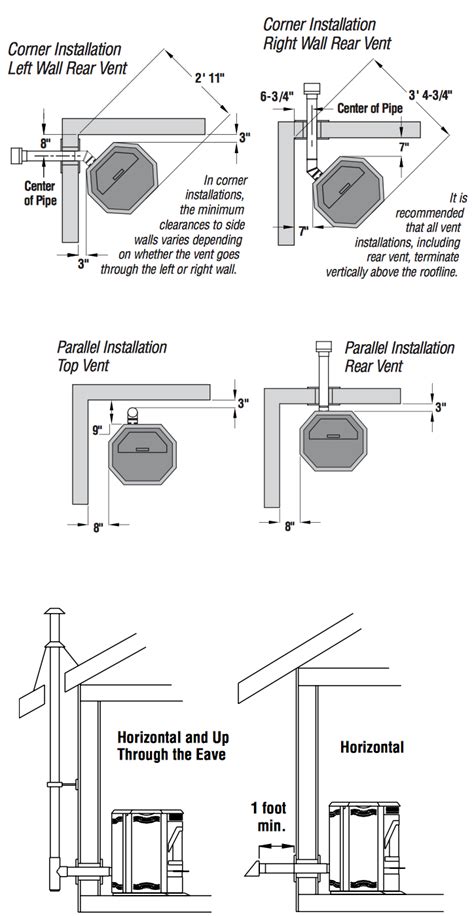 Corner Installation
Left Wall Rear Vent

2' 11"

8"

3"

Center of Pipe

3"

In corner installations, the minimum clearances to side walls varies depending on whether the vent goes through the left or right wall.

Corner Installation
Right Wall Rear Vent

6-3/4"

Center of Pipe

3' 4-3/4"

7"

7"

It is recommended that all vent installations, including rear vent, terminate vertically above the roofline.

Parallel Installation
Top Vent

3"

9"

8"

Parallel Installation
Rear Vent

3"

8"

Horizontal and Up Through the Eave

Horizontal

1 foot min.