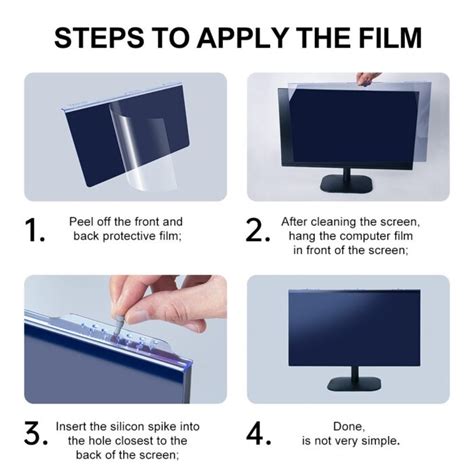 STEPS TO APPLY THE FILM

1. Peel off the front and back protective film;

2. After cleaning the screen, hang the computer film in front of the screen;

3. Insert the silicon spike into the hole closest to the back of the screen;

4. Done, is not very simple.