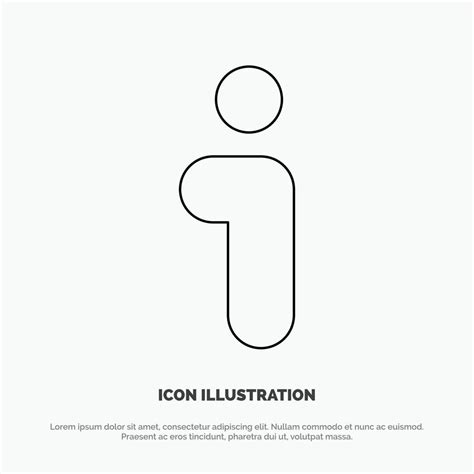 ICON ILLUSTRATION

Lorem ipsum dolor sit amet, consectetur adipiscing elit. Nullam commodo et nunc ac euismod. Praesent ac eros tincidunt, pharetra dui ut, volutpat massa.