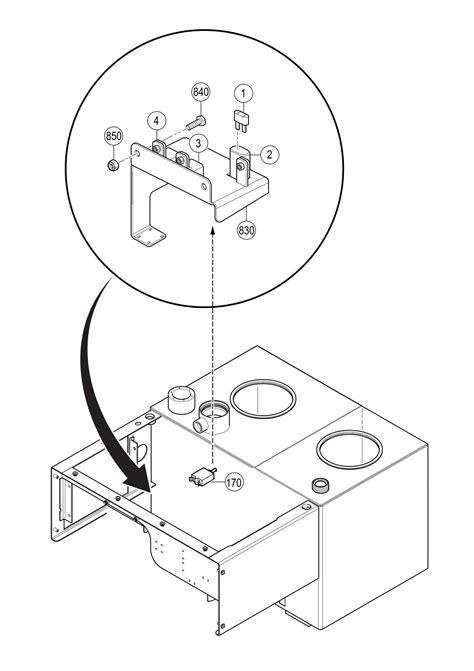 840
1
4
850
3
2
830
170