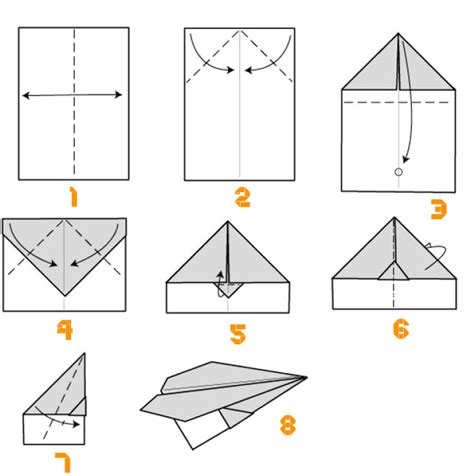 1
2
3
4
5
6
7
8