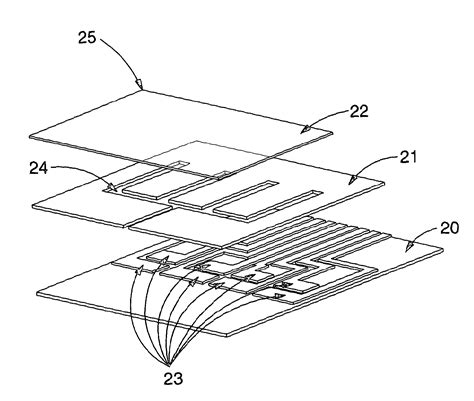 25
22
24
21
20
23