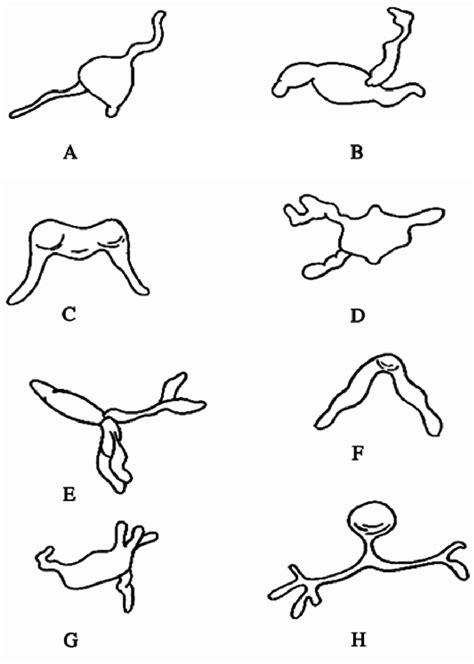 A

B

C

D

E

F

G

H