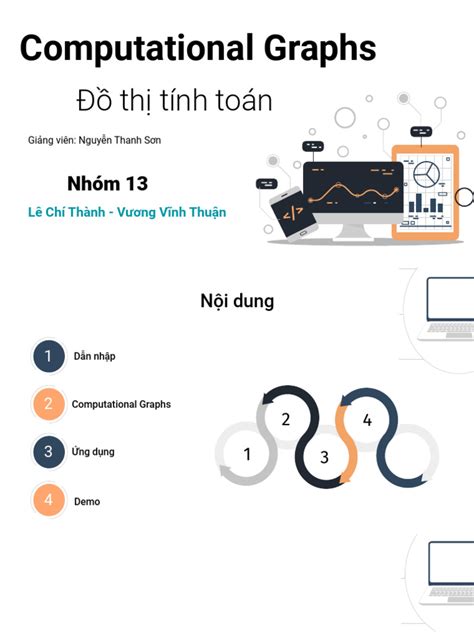 Computational Graphs

Đồ thị tính toán

Giảng viên: Nguyễn Thanh Sơn

Nhóm 13

Lê Chí Thành - Vương Vĩnh Thuận

</>

Nội dung

1 Dẫn nhập

2 Computational Graphs

3 Ứng dụng

4 Demo

1

2

3

4