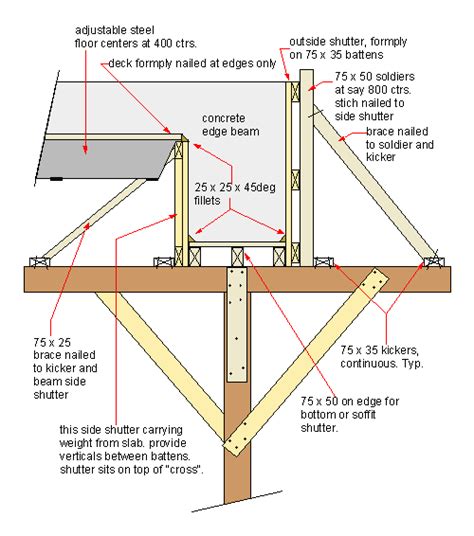 adjustable steel floor centers at 400 ctrs.

deck formply nailed at edges only

outside shutter, formply on 75 x 35 battens

75 x 50 soldiers at say 800 ctrs. stich nailed to side shutter

concrete edge beam

brace nailed to soldier and kicker

25 x 25 x 45deg fillets

75 x 25 brace nailed to kicker and beam side shutter

75 x 35 kickers, continuous. Typ.

75 x 50 on edge for bottom or soffit shutter.

this side shutter carrying weight from slab. provide verticals between battens. shutter sits on top of "cross".