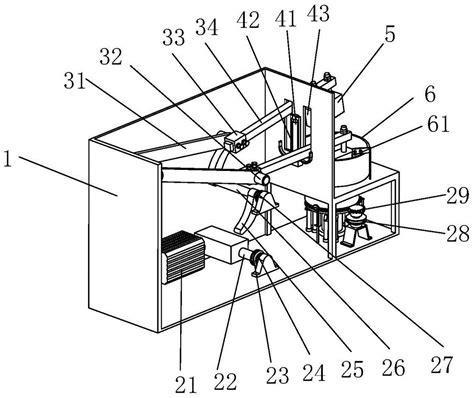 31
32
33
34
42
41
43
5
6
61
1
29
28
21
22
23
24
25
26
27