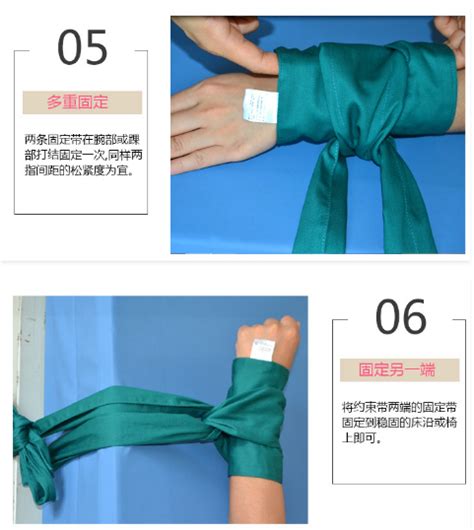 05

多重固定

两条固定带在腕部或踝部打结固定一次,同样两指间距的松紧度为宜。

06

固定另一端

将约束带两端的固定带固定到稳固的床沿或椅上即可。