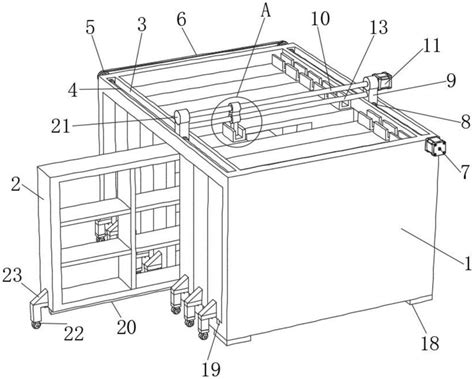 5
3
6
A
10
13
11
4
9
21
8
7
2
1
23
22
20
19
18