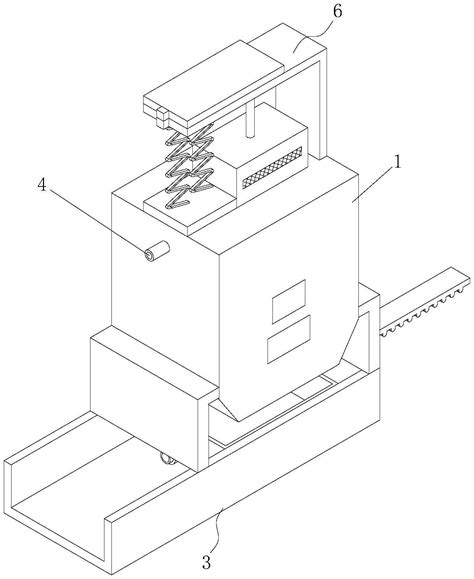 6
1
4
3