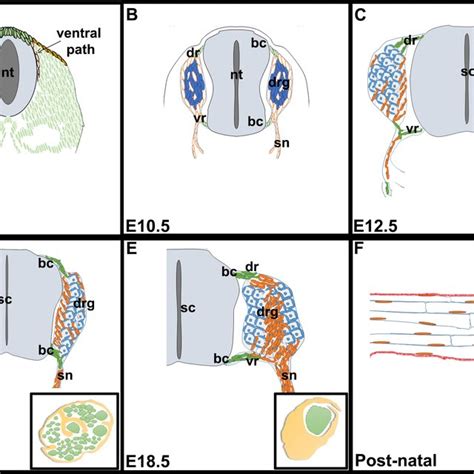 ventral path
nt

B
dr
bc
nt
drg
vr
bc
sn
E10.5

C
dr
sc
vr
E12.5

bc
sc
drg
bc
sn

E
bc
dr
sc
drg
bc
vr
sn
E18.5

F
Post-natal