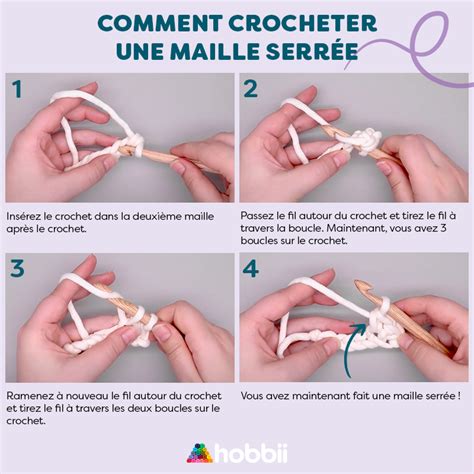 COMMENT CROCHETER UNE MAILLE SERRÉE

1

Insérez le crochet dans la deuxième maille après le crochet.

2

Passez le fil autour du crochet et tirez le fil à travers la boucle. Maintenant, vous avez 3 boucles sur le crochet.

3

Ramenez à nouveau le fil autour du crochet et tirez le fil à travers les deux boucles sur le crochet.

4

Vous avez maintenant fait une maille serrée !

hobbii