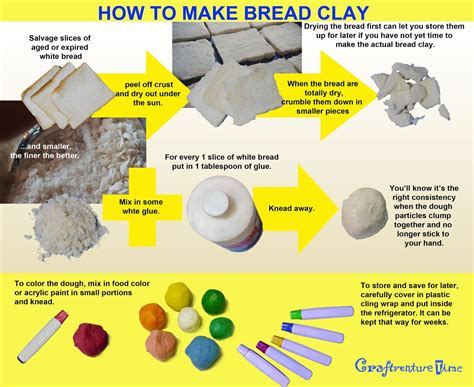 HOW TO MAKE BREAD CLAY

Salvage slices of aged or expired white bread

peel off crust and dry out under the sun.

Drying the bread first can let you store them up for later if you have not yet time to make the actual bread clay.

When the bread are totally dry, crumble them down in smaller pieces

...and smaller, the finer the better.

For every 1 slice of white bread put in 1 tablespoon of glue.

Mix in some whte glue.

Knead away.

You'll know it's the right consistency when the dough particles clump together and no longer stick to your hand.

To color the dough, mix in food color or acrylic paint in small portions and knead.

To store and save for later, carefully cover in plastic cling wrap and put inside the refrigerator. It can be kept that way for weeks.

Craftventure Time