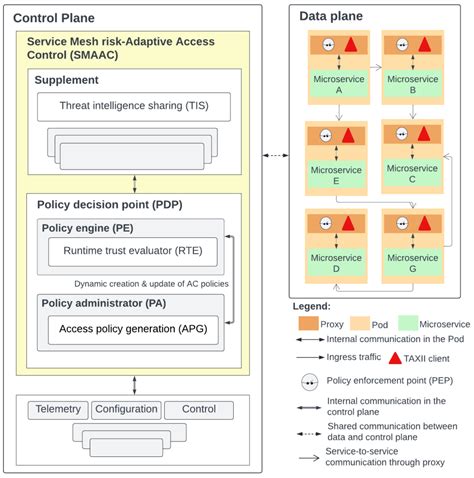 Control Plane

Service Mesh risk-Adaptive Access Control (SMAAC)

Supplement

Threat intelligence sharing (TIS)

Policy decision point (PDP)

Policy engine (PE)

Runtime trust evaluator (RTE)

Dynamic creation & update of AC policies

Policy administrator (PA)

Access policy generation (APG)

Telemetry

Configuration

Control

Data plane

Microservice A

Microservice B

Microservice E

Microservice C

Microservice D

Microservice G

Legend:

Proxy

Pod

Microservice

Internal communication in the Pod

Ingress traffic

TAXII client

Policy enforcement point (PEP)

Internal communication in the control plane

Shared communication between data and control plane

Service-to-service communication through proxy