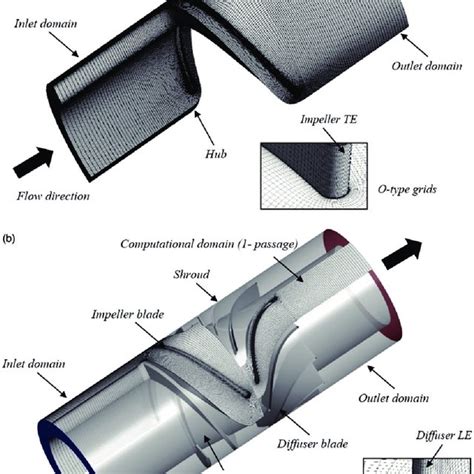 Inlet domain

Outlet domain

Impeller TE

Hub

Flow direction

O-type grids

(b)

Computational domain (1- passage)

Shroud

Impeller blade

Inlet domain

Outlet domain

Diffuser blade

Diffuser LE